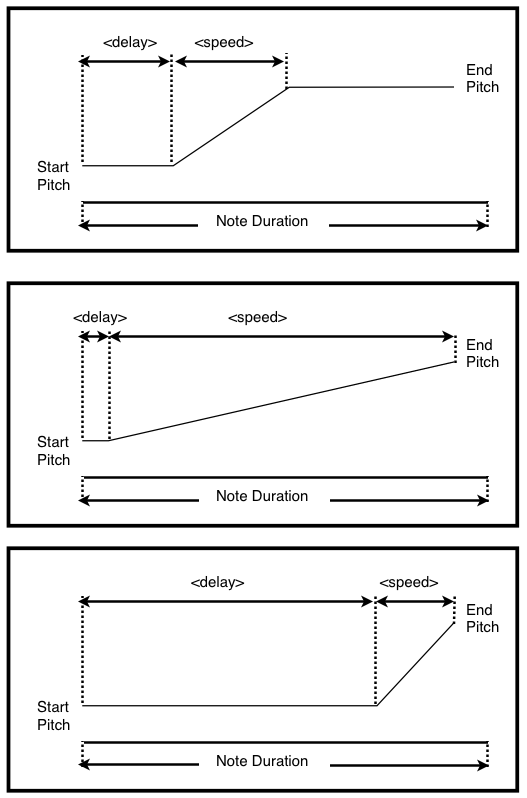 <delay>
<speed>
End Pitch
Start Pitch
Note Duration

<delay>
<speed>
End Pitch
Start Pitch
Note Duration

<delay>
<speed>
End Pitch
Start Pitch
Note Duration